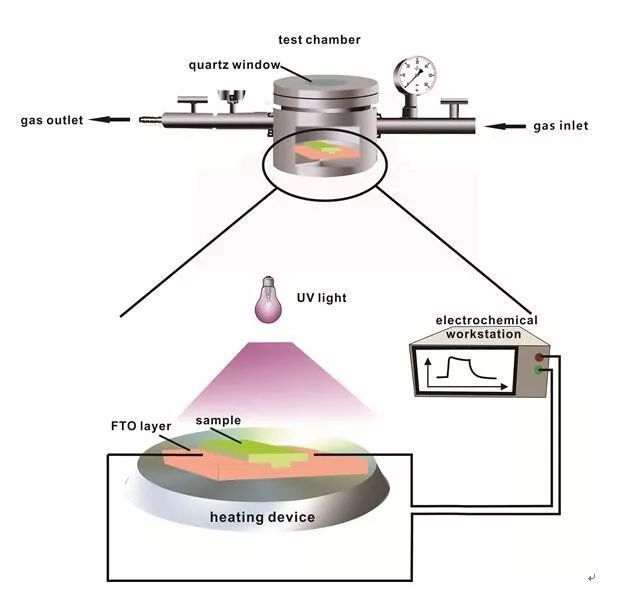 test chamber
quartz window
gas outlet
gas inlet
UV light
electrochemical workstation
FTO layer
sample
heating device