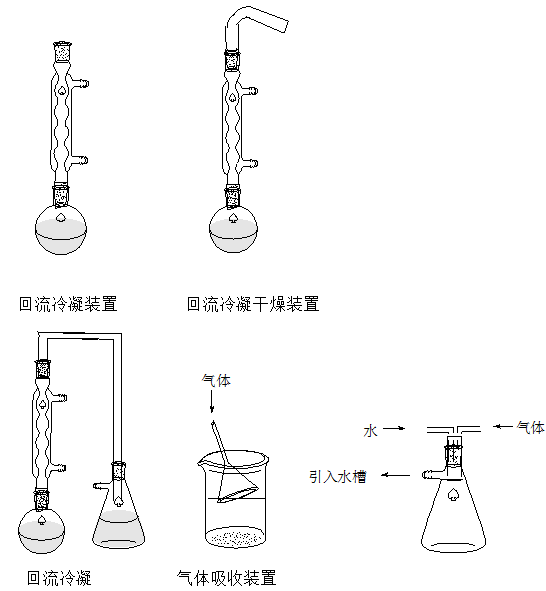 回流冷凝装置

回流冷凝干燥装置

气体

水

气体

引入水槽

回流冷凝

气体吸收装置