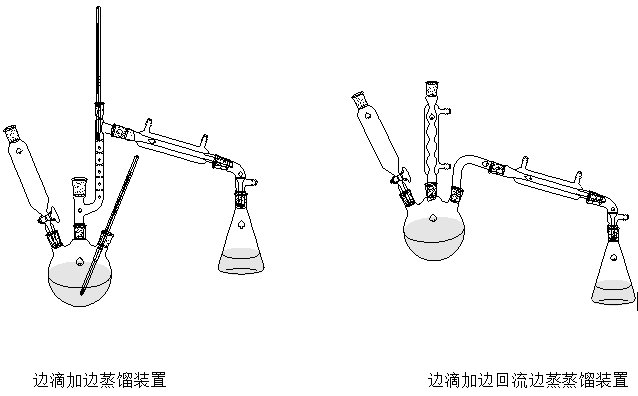 边滴加边蒸馏装置

边滴加边回流边蒸蒸馏装置